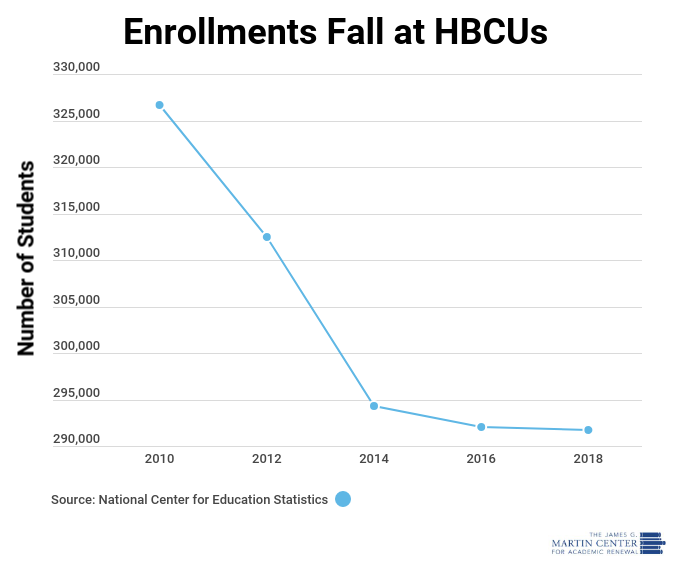 Enrollments Fall at HBCUs

Number of Students

330,000
325,000
320,000
315,000
310,000
305,000
300,000
295,000
290,000

2010
2012
2014
2016
2018

Source: National Center for Education Statistics

THE JAMES G.
MARTIN CENTER
FOR ACADEMIC RENEWAL